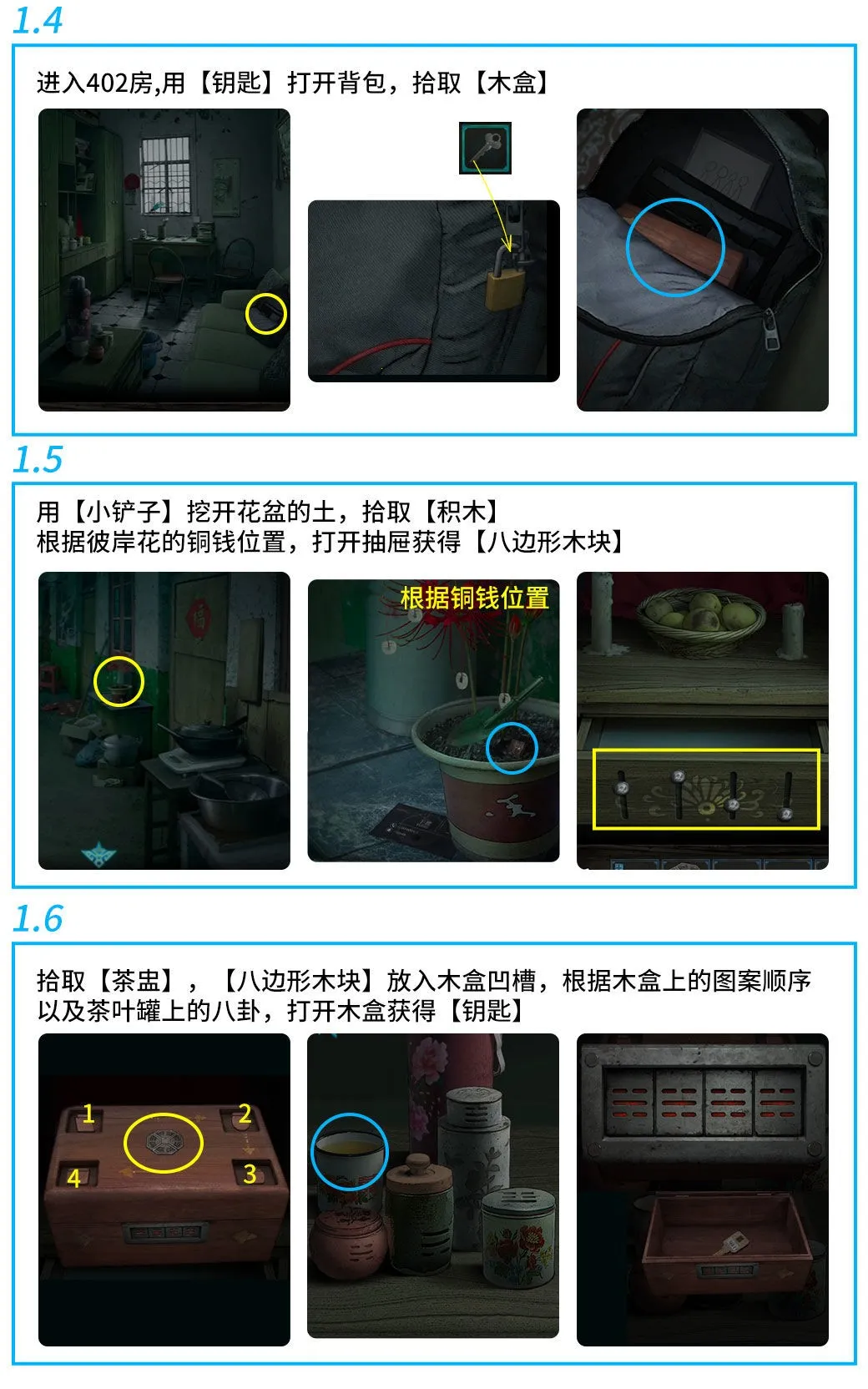 1.4

进入402房,用【钥匙】打开背包，拾取【木盒】

1.5

用【小铲子】挖开花盆的土，拾取【积木】
根据彼岸花的铜钱位置，打开抽屉获得【八边形木块】

根据铜钱位置

1.6

拾取【茶盅】，【八边形木块】放入木盒凹槽，根据木盒上的图案顺序以及茶叶罐上的八卦，打开木盒获得【钥匙】

1 2 4 3